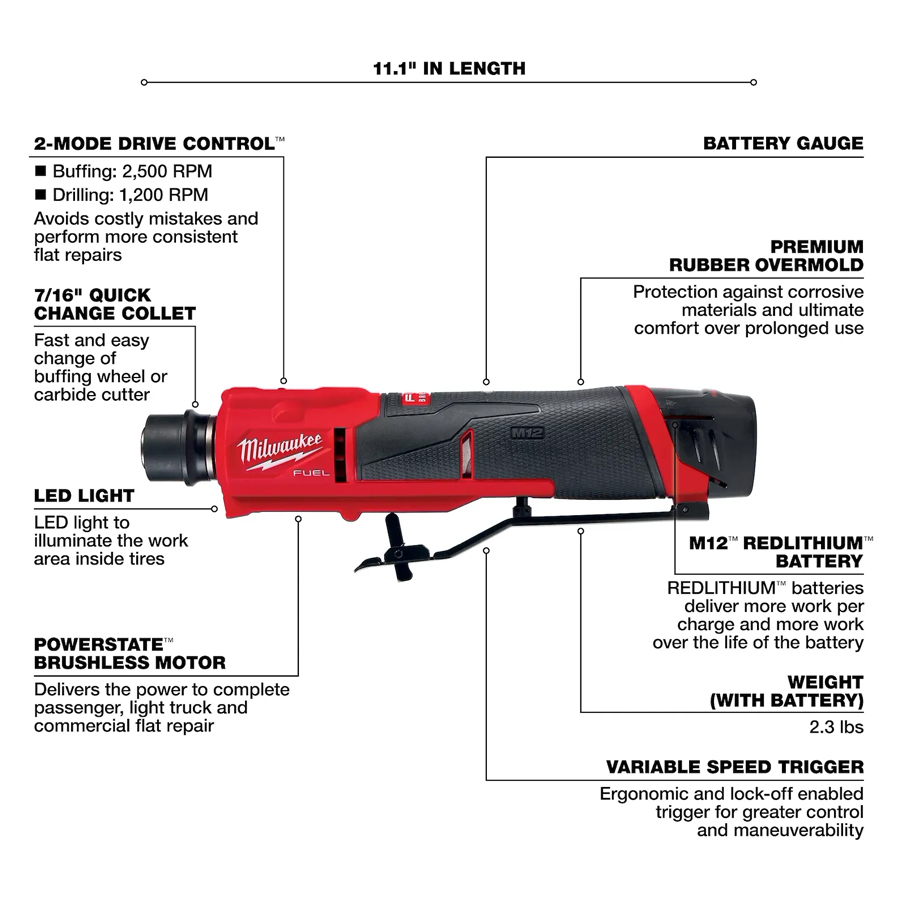 11.1" IN LENGTH

2-MODE DRIVE CONTROL™
■ Buffing: 2,500 RPM
■ Drilling: 1,200 RPM
Avoids costly mistakes and perform more consistent flat repairs

7/16" QUICK CHANGE COLLET
Fast and easy change of buffing wheel or carbide cutter

LED LIGHT
LED light to illuminate the work area inside tires

POWERSTATE™ BRUSHLESS MOTOR
Delivers the power to complete passenger, light truck and commercial flat repair

BATTERY GAUGE

PREMIUM RUBBER OVERMOLD
Protection against corrosive materials and ultimate comfort over prolonged use

Milwaukee
FUEL
M12

M12™ REDLITHIUM™ BATTERY
REDLITHIUM™ batteries deliver more work per charge and more work over the life of the battery

WEIGHT (WITH BATTERY)
2.3 lbs

VARIABLE SPEED TRIGGER
Ergonomic and lock-off enabled trigger for greater control and maneuverability